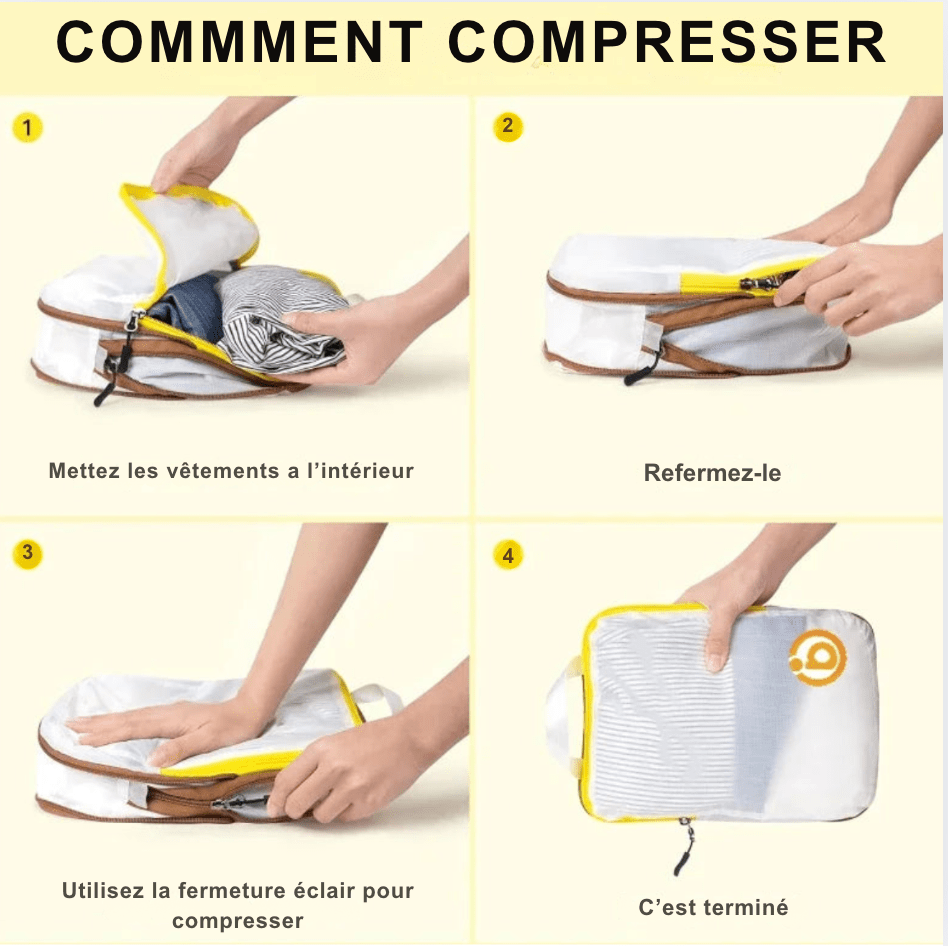 COMMMENT COMPRESSER

1

Mettez les vêtements a l'intérieur

2

Refermez-le

3

Utilisez la fermeture éclair pour compresser

4

C'est terminé