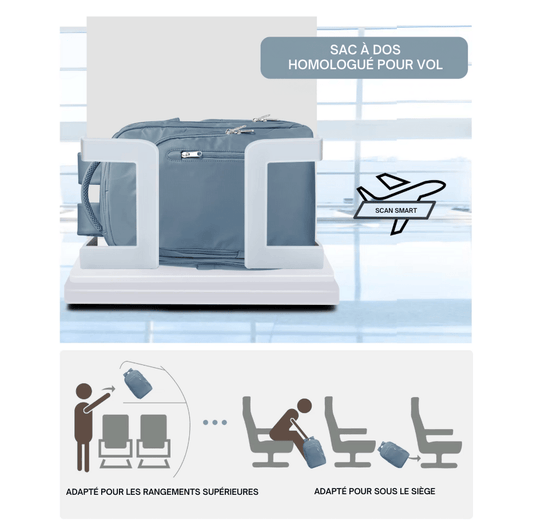 SAC À DOS HOMOLOGUÉ POUR VOL

SCAN SMART

ADAPTÉ POUR LES RANGEMENTS SUPÉRIEURES

ADAPTÉ POUR SOUS LE SIÈGE