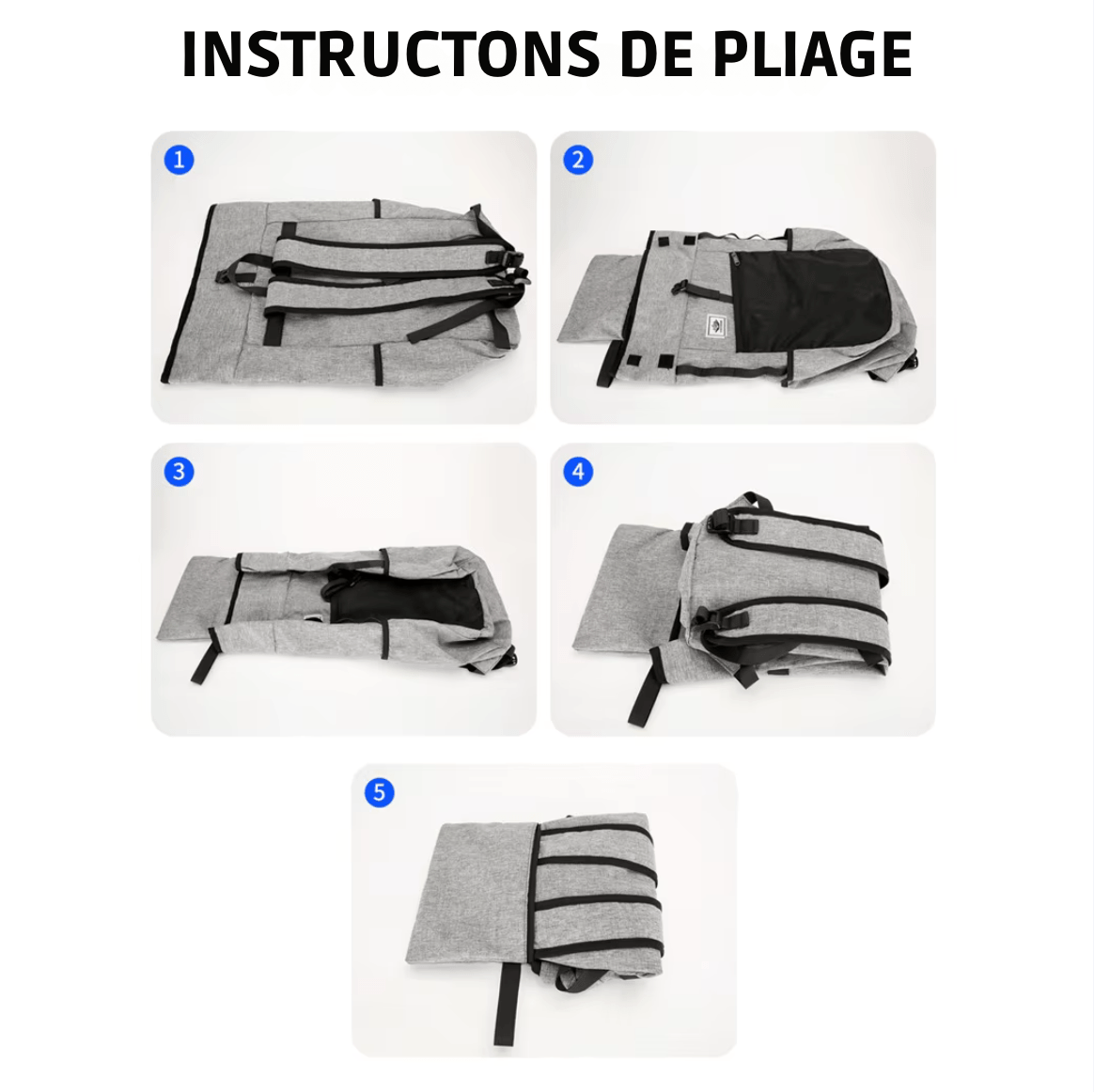 INSTRUCTONS DE PLIAGE

1

2

3

4

5