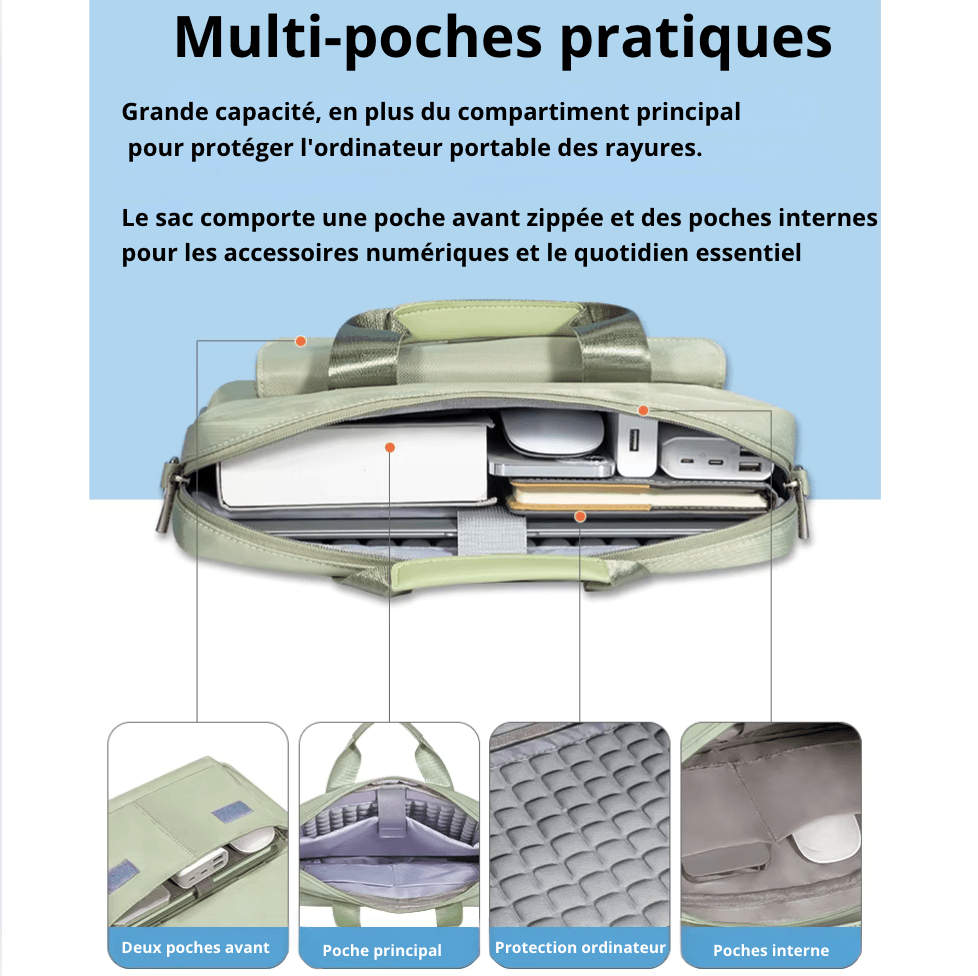 Multi-poches pratiques

Grande capacité, en plus du compartiment principal pour protéger l'ordinateur portable des rayures.

Le sac comporte une poche avant zippée et des poches internes pour les accessoires numériques et le quotidien essentiel

Deux poches avant

Poche principal

Protection ordinateur

Poches interne