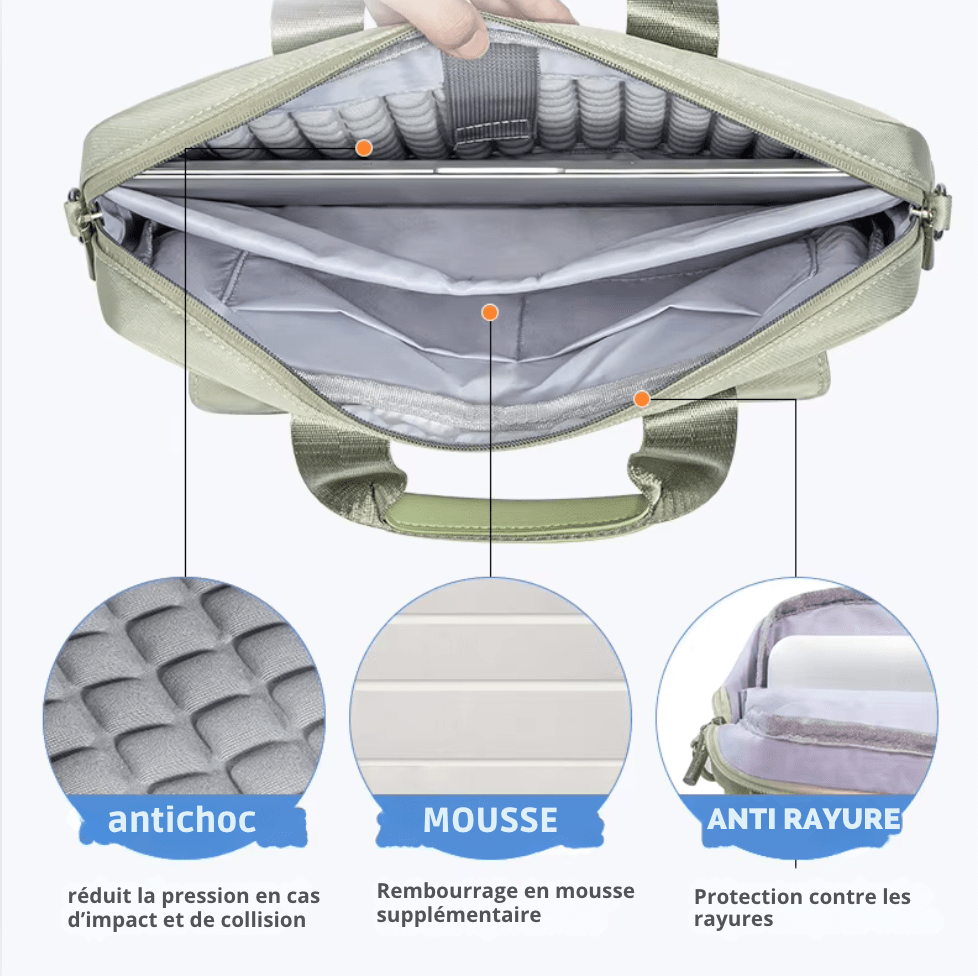 antichoc

réduit la pression en cas d'impact et de collision

MOUSSE

Rembourrage en mousse supplémentaire

ANTI RAYURE

Protection contre les rayures